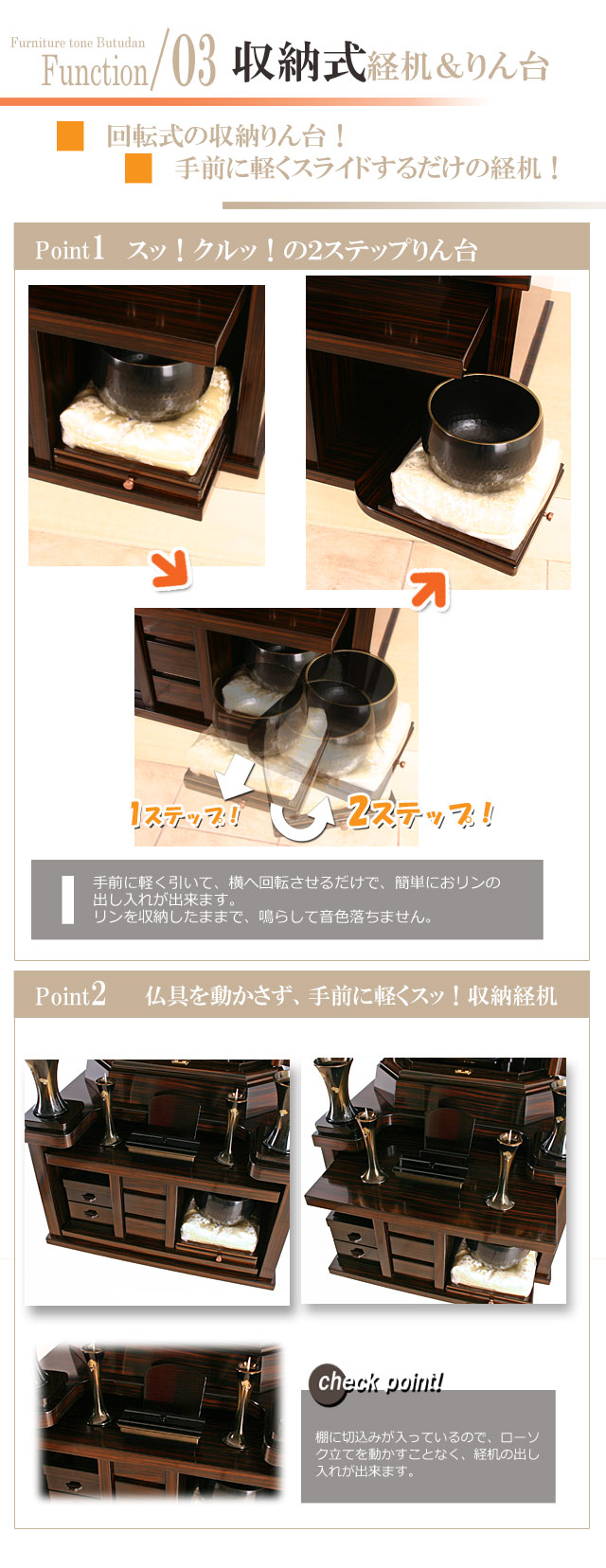 Furniture tone Butudan
Function/03 収納式経机＆りん台

回転式の収納りん台！
手前に軽くスライドするだけの経机！

Point1 スッ！クルッ！の2ステップりん台

1ステップ！ 2ステップ！

手前に軽く引いて、横へ回転させるだけで、簡単におリンの出し入れが出来ます。
リンを収納したままで、鳴らして音色落ちません。

Point2 仏具を動かさず、手前に軽くスッ！収納経机

check point!

棚に切込みが入っているので、ローソク立てを動かすことなく、経机の出し入れが出来ます。