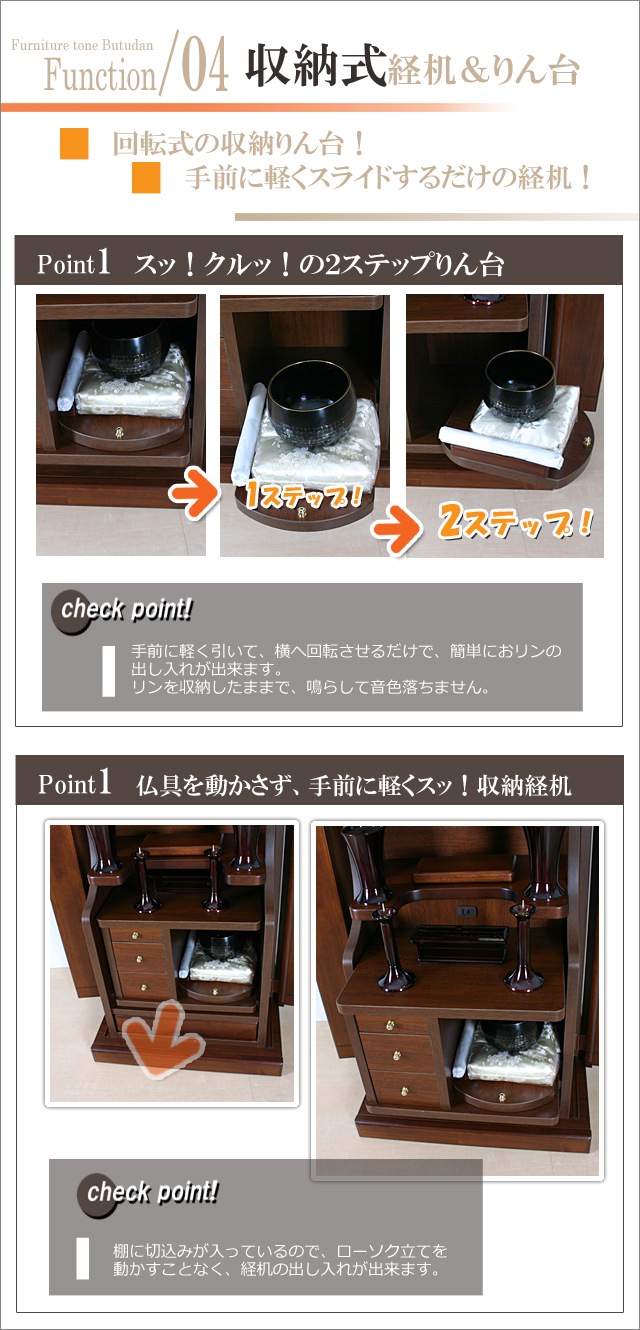 Furniture tone Butudan
Function/04 収納式経机＆りん台

回転式の収納りん台！
手前に軽くスライドするだけの経机！

Point1 スッ！クルッ！の2ステップりん台

1ステップ！
2ステップ！

check point!

手前に軽く引いて、横へ回転させるだけで、簡単におリンの出し入れが出来ます。
リンを収納したままで、鳴らして音色落ちません。

Point1 仏具を動かさず、手前に軽くスッ！収納経机

check point!

棚に切込みが入っているので、ローソク立てを動かすことなく、経机の出し入れが出来ます。