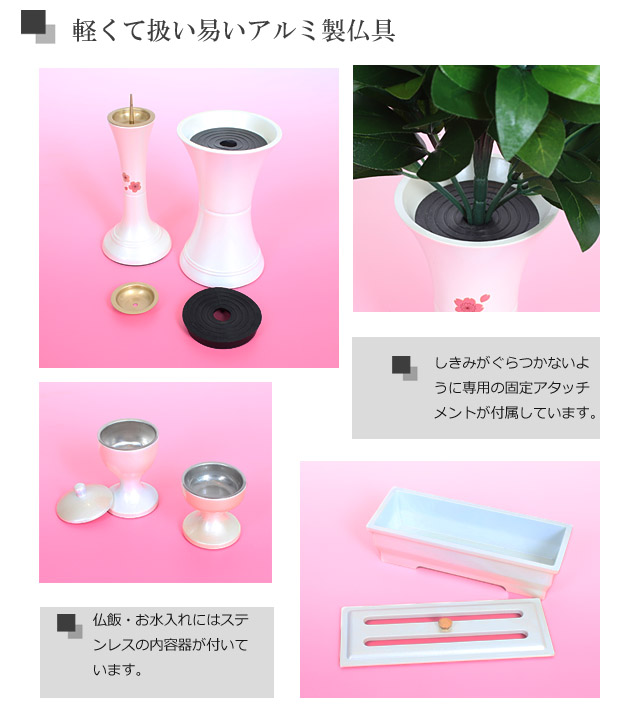 軽くて扱い易いアルミ製仏具

しきみがぐらつかないように専用の固定アタッチメントが付属しています。

仏飯・お水入れにはステンレスの内容器が付いています。